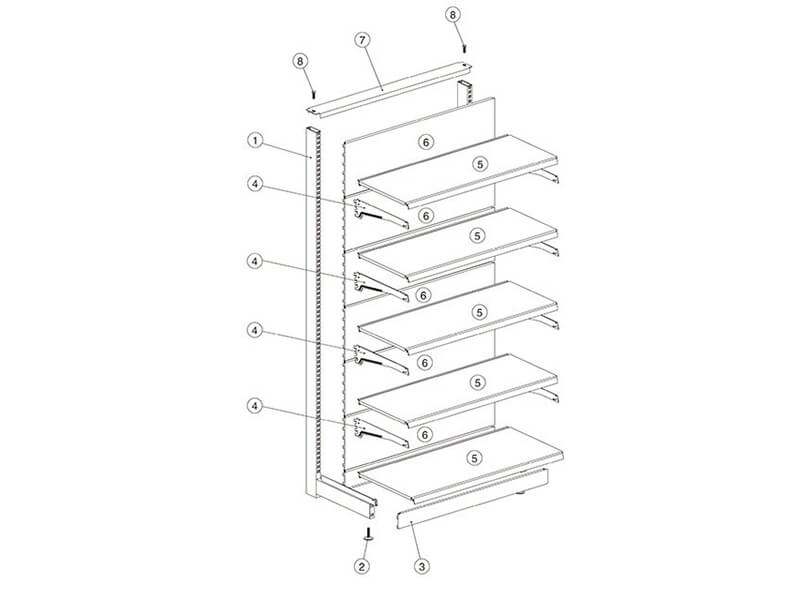 8
7
8
1
6
5
4
6
5
4
6
5
4
6
5
4
6
5
2
3